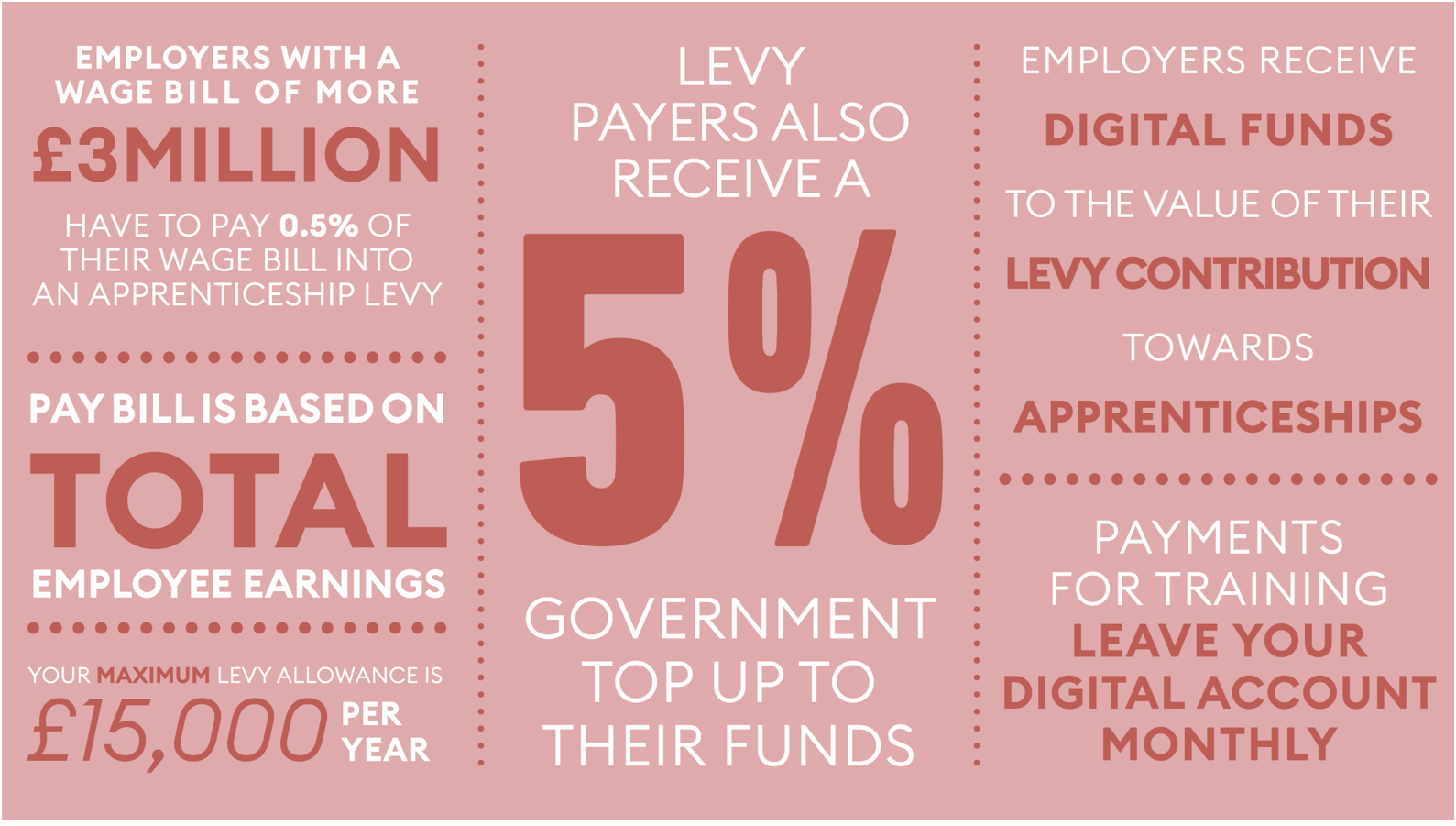 EMPLOYERS WITH A WAGE BILL OF MORE

£3MILLION

HAVE TO PAY 0.5% OF THEIR WAGE BILL INTO AN APPRENTICESHIP LEVY

PAY BILL IS BASED ON

TOTAL

EMPLOYEE EARNINGS

YOUR MAXIMUM LEVY ALLOWANCE IS

£15,000 PER YEAR

LEVY PAYERS ALSO RECEIVE A

5%

GOVERNMENT TOP UP TO THEIR FUNDS

EMPLOYERS RECEIVE

DIGITAL FUNDS

TO THE VALUE OF THEIR

LEVY CONTRIBUTION

TOWARDS

APPRENTICESHIPS

PAYMENTS FOR TRAINING LEAVE YOUR DIGITAL ACCOUNT MONTHLY